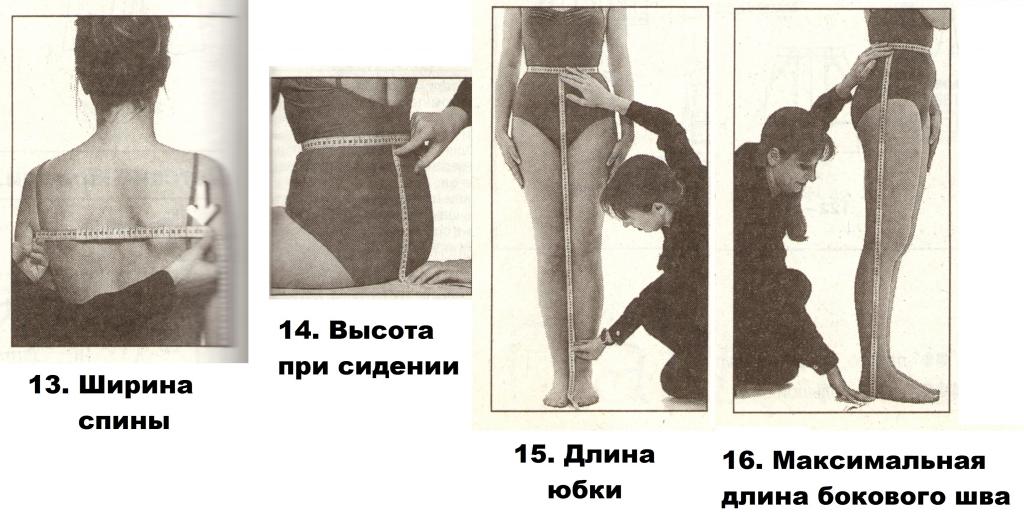 13. Ширина спины

14. Высота при сидении

15. Длина юбки

16. Максимальная длина бокового шва